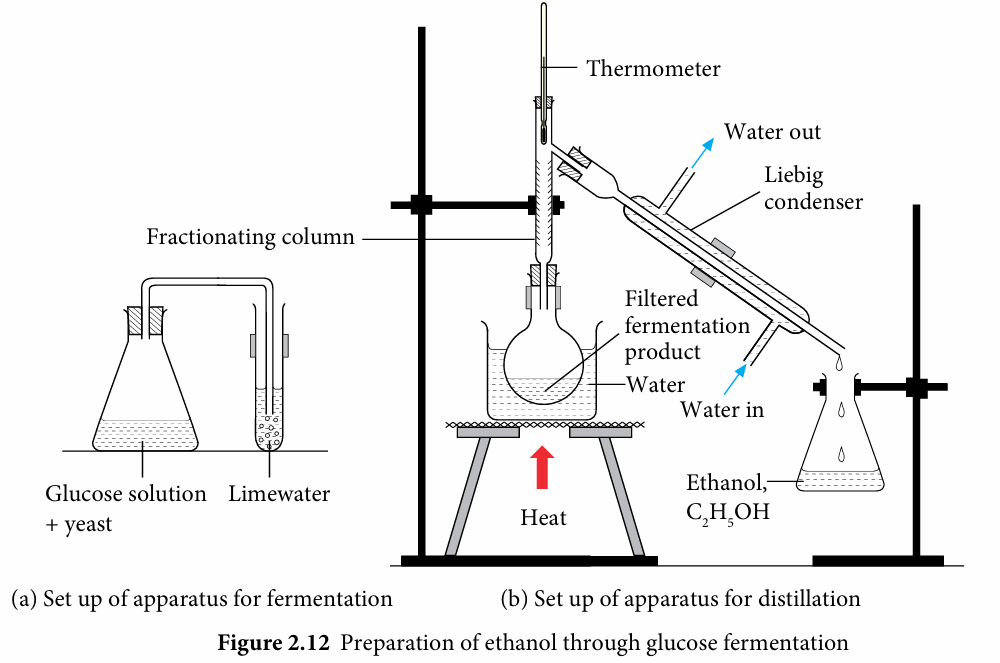 Thermometer

Water out

Liebig condenser

Fractionating column

Filtered fermentation product

Water

Water in

Glucose solution + yeast

Limewater

Heat

Ethanol, $C_2H_5OH$

(a) Set up of apparatus for fermentation

(b) Set up of apparatus for distillation

**Figure 2.12** Preparation of ethanol through glucose fermentation